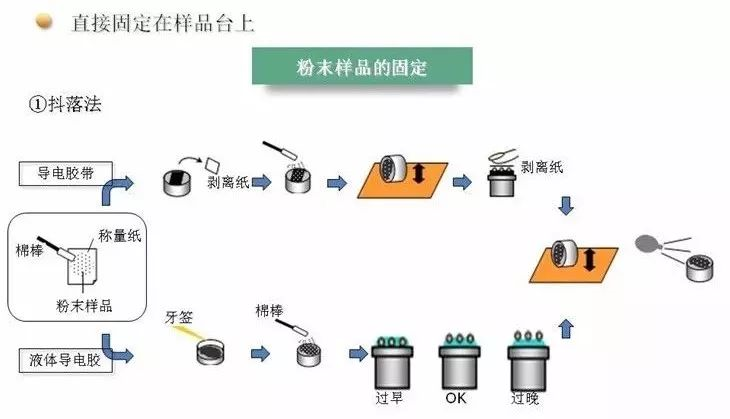 直接固定在样品台上

粉末样品的固定

①抖落法

导电胶带

剥离纸

剥离纸

棉棒

称量纸

粉末样品

液体导电胶

牙签

棉棒

过早

OK

过晚