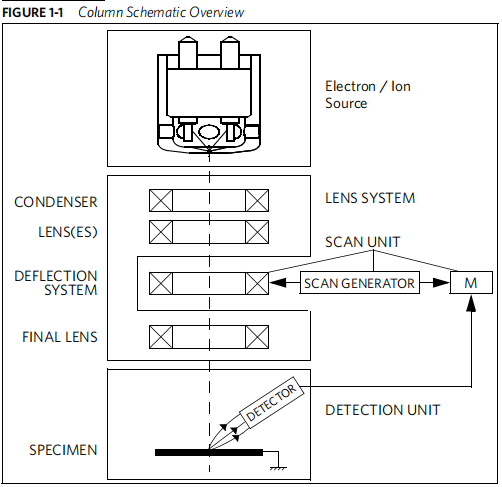 FIGURE 1-1 Column Schematic Overview

Electron / Ion Source

CONDENSER LENS(ES)

LENS SYSTEM

SCAN UNIT

DEFLECTION SYSTEM

SCAN GENERATOR

M

FINAL LENS

DETECTOR

DETECTION UNIT

SPECIMEN