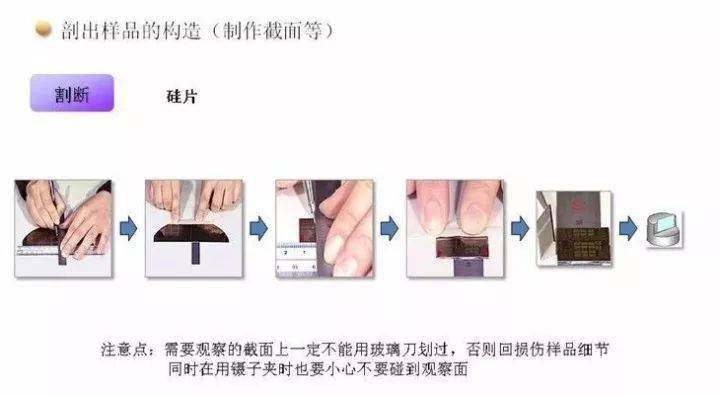 剖出样品的构造（制作截面等）

割断

硅片

注意点：需要观察的截面上一定不能用玻璃刀划过，否则回损伤样品细节
同时在用镊子夹时也要小心不要碰到观察面